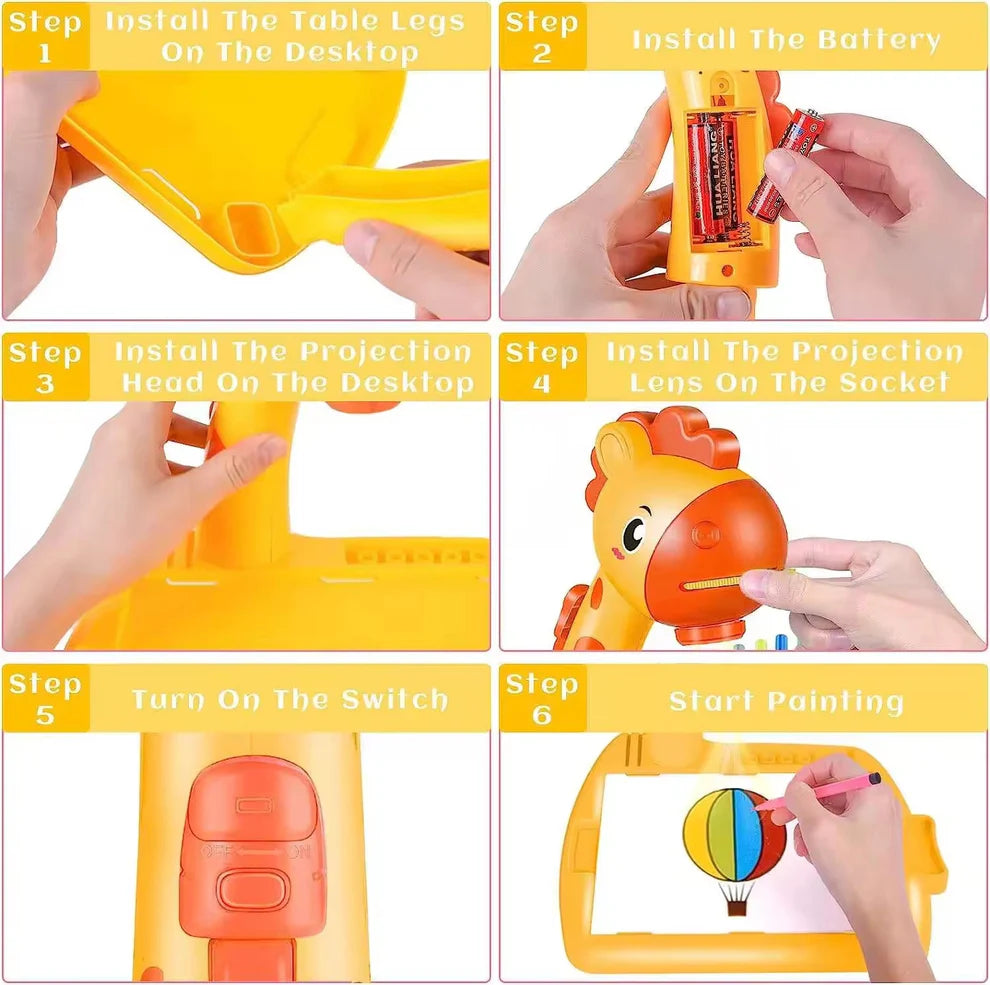 Step 1 Install The Table Legs On The Desktop

Step 2 Install The Battery

HUALIANG

Step 3 Install The Projection Head On The Desktop

Step 4 Install The Projection Lens On The Socket

Step 5 Turn On The Switch

OFF ON

Step 6 Start Painting